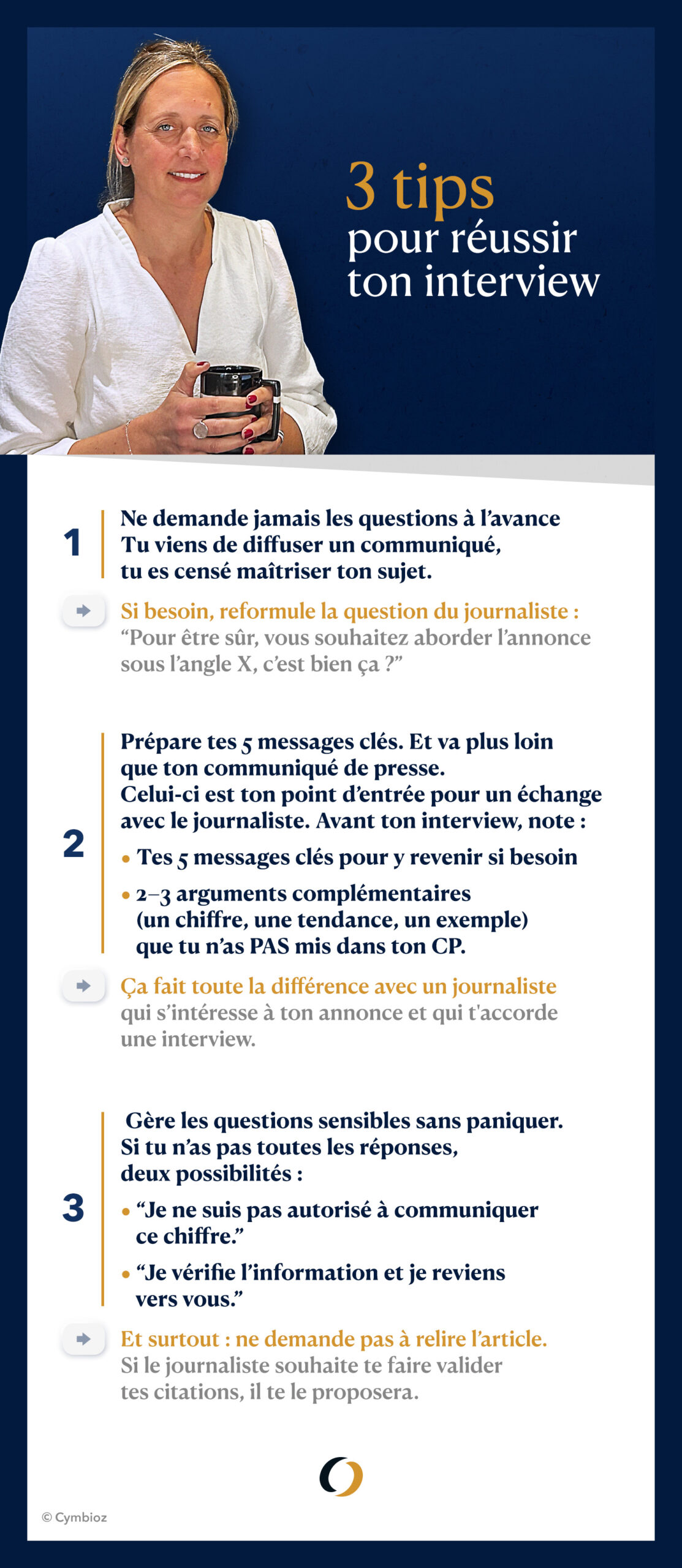 3 tips
pour réussir
ton interview

1

Ne demande jamais les questions à l'avance
Tu viens de diffuser un communiqué, tu es censé maîtriser ton sujet.

Si besoin, reformule la question du journaliste : "Pour être sûr, vous souhaitez aborder l'annonce sous l'angle X, c'est bien ça ?"

2

Prépare tes 5 messages clés. Et va plus loin que ton communiqué de presse.
Celui-ci est ton point d'entrée pour un échange avec le journaliste. Avant ton interview, note :

• Tes 5 messages clés pour y revenir si besoin

• 2–3 arguments complémentaires (un chiffre, une tendance, un exemple) que tu n'as PAS mis dans ton CP.

Ça fait toute la différence avec un journaliste qui s'intéresse à ton annonce et qui t'accorde une interview.

3

Gère les questions sensibles sans paniquer.
Si tu n'as pas toutes les réponses, deux possibilités :

• "Je ne suis pas autorisé à communiquer ce chiffre."

• "Je vérifie l'information et je reviens vers vous."

Et surtout : ne demande pas à relire l'article.
Si le journaliste souhaite te faire valider tes citations, il te le proposera.

© Cymbioz